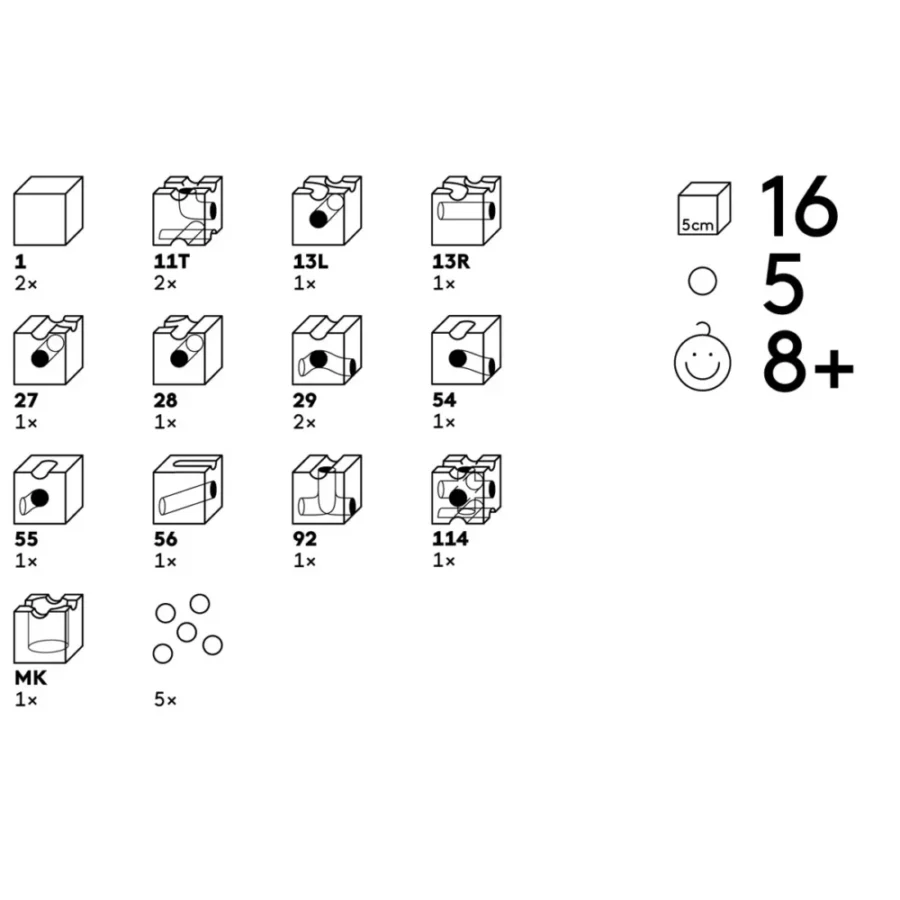 1
2×

11T
2×

13L
1×

13R
1×

27
1×

28
1×

29
2×

54
1×

55
1×

56
1×

92
1×

114
1×

MK
1×

5×

5cm
16

5

8+